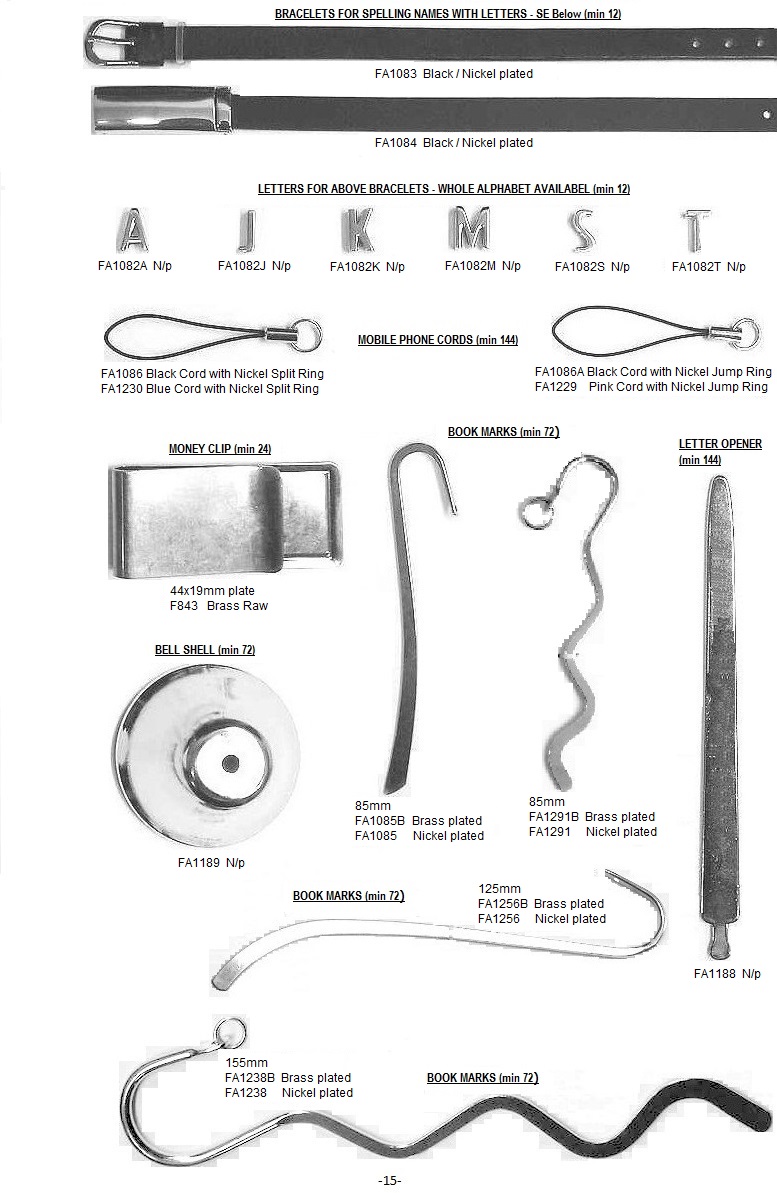 BRACELETS FOR SPELLING NAMES WITH LETTERS - SE Below (min 12)

FA1083 Black / Nickel plated

FA1084 Black / Nickel plated

LETTERS FOR ABOVE BRACELETS - WHOLE ALPHABET AVAILABEL (min 12)

A J K M S T

FA1082A N/p FA1082J N/p FA1082K N/p FA1082M N/p FA1082S N/p FA1082T N/p

MOBILE PHONE CORDS (min 144)

FA1086 Black Cord with Nickel Split Ring
FA1230 Blue Cord with Nickel Split Ring

FA1086A Black Cord with Nickel Jump Ring
FA1229 Pink Cord with Nickel Jump Ring

MONEY CLIP (min 24)

44x19mm plate
F843 Brass Raw

BOOK MARKS (min 72)

LETTER OPENER (min 144)

BELL SHELL (min 72)

FA1189 N/p

85mm
FA1085B Brass plated
FA1085 Nickel plated

85mm
FA1291B Brass plated
FA1291 Nickel plated

BOOK MARKS (min 72)

125mm
FA1256B Brass plated
FA1256 Nickel plated

FA1188 N/p

155mm
FA1238B Brass plated
FA1238 Nickel plated

BOOK MARKS (min 72)

-15-